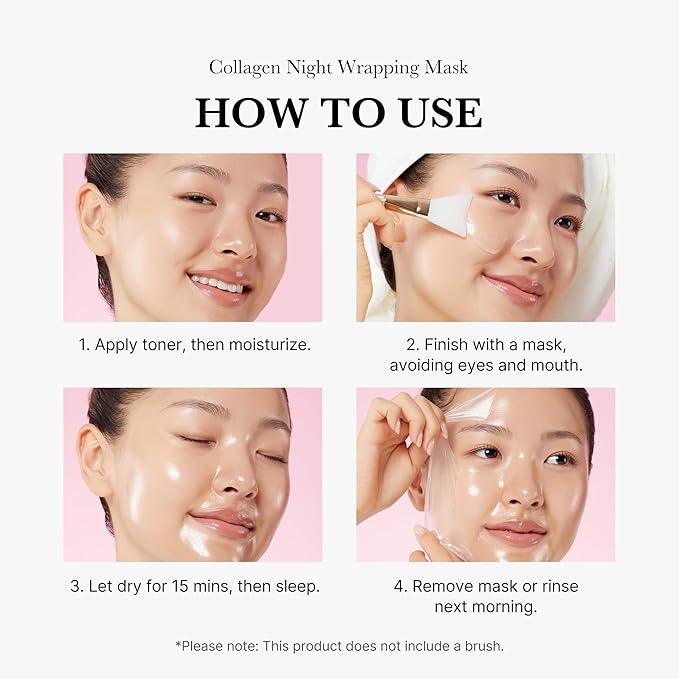 Collagen Night Wrapping Mask

HOW TO USE

1. Apply toner, then moisturize.

2. Finish with a mask, avoiding eyes and mouth.

3. Let dry for 15 mins, then sleep.

4. Remove mask or rinse next morning.

*Please note: This product does not include a brush.